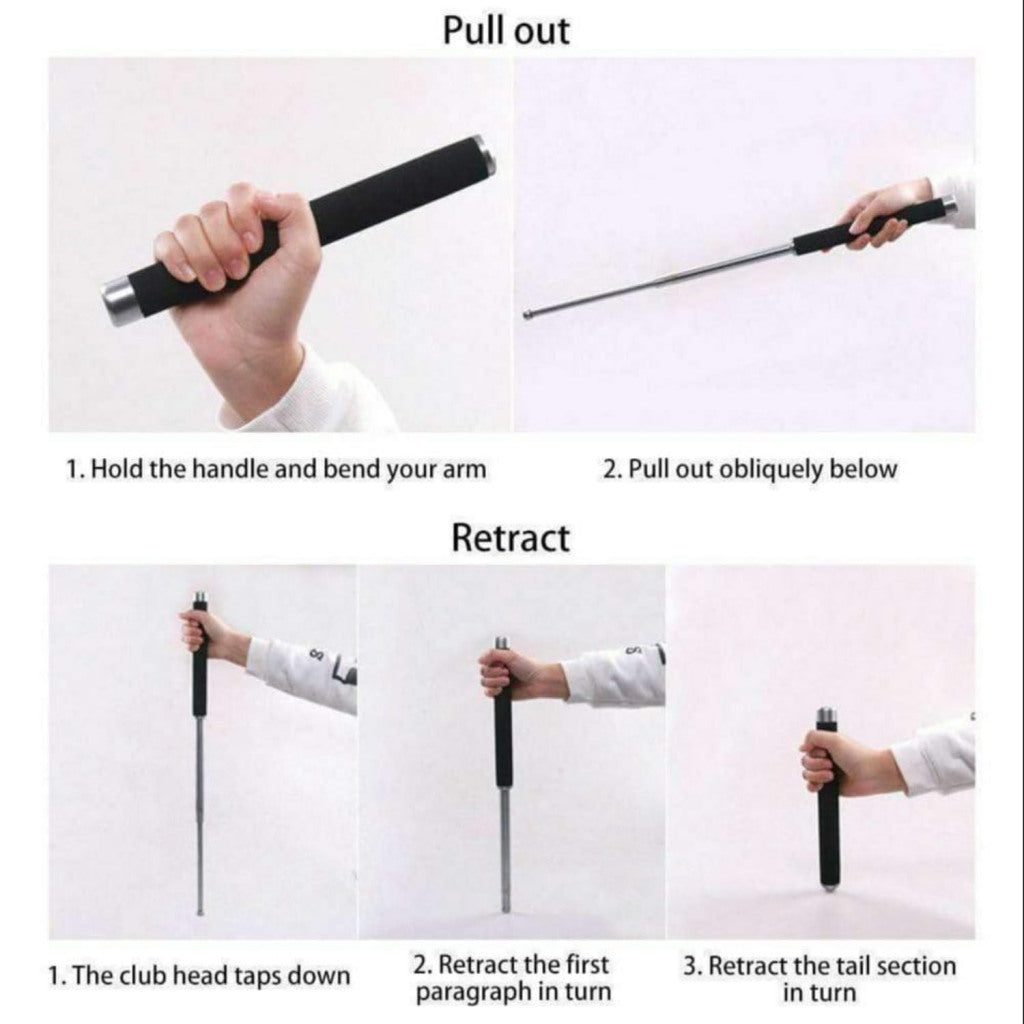 Pull out

1. Hold the handle and bend your arm

2. Pull out obliquely below

Retract

1. The club head taps down

2. Retract the first paragraph in turn

3. Retract the tail section in turn