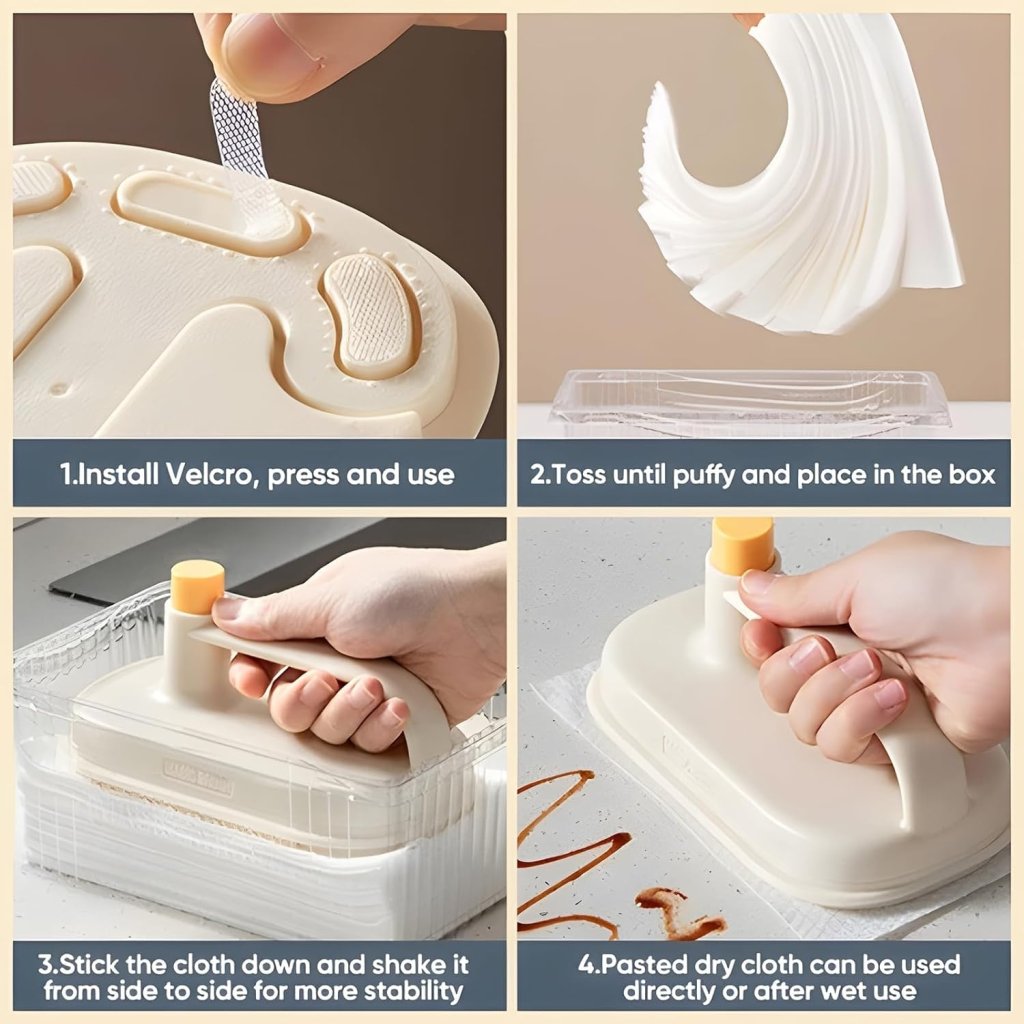 1.Install Velcro, press and use

2.Toss until puffy and place in the box

3.Stick the cloth down and shake it from side to side for more stability

4.Pasted dry cloth can be used directly or after wet use