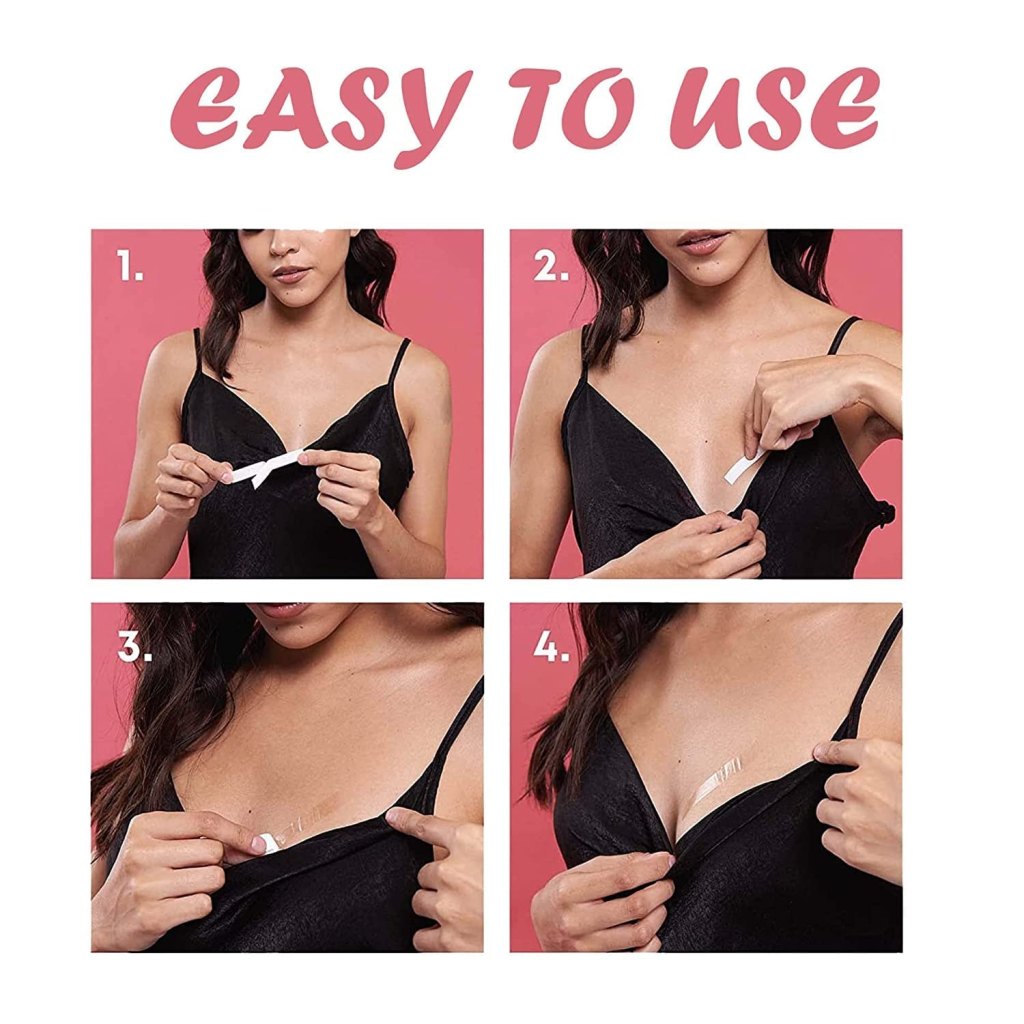 EASY TO USE

1.

2.

3.

4.