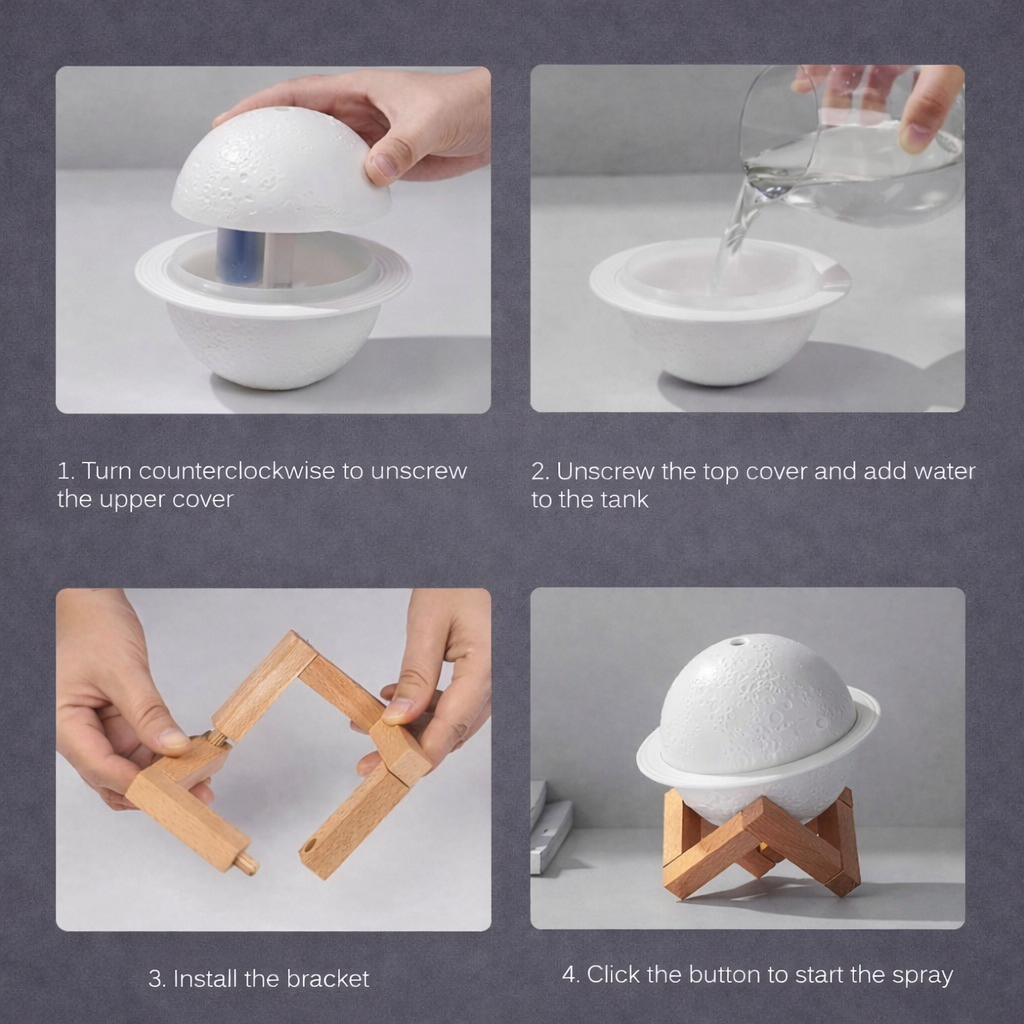 1. Turn counterclockwise to unscrew the upper cover

2. Unscrew the top cover and add water to the tank

3. Install the bracket

4. Click the button to start the spray