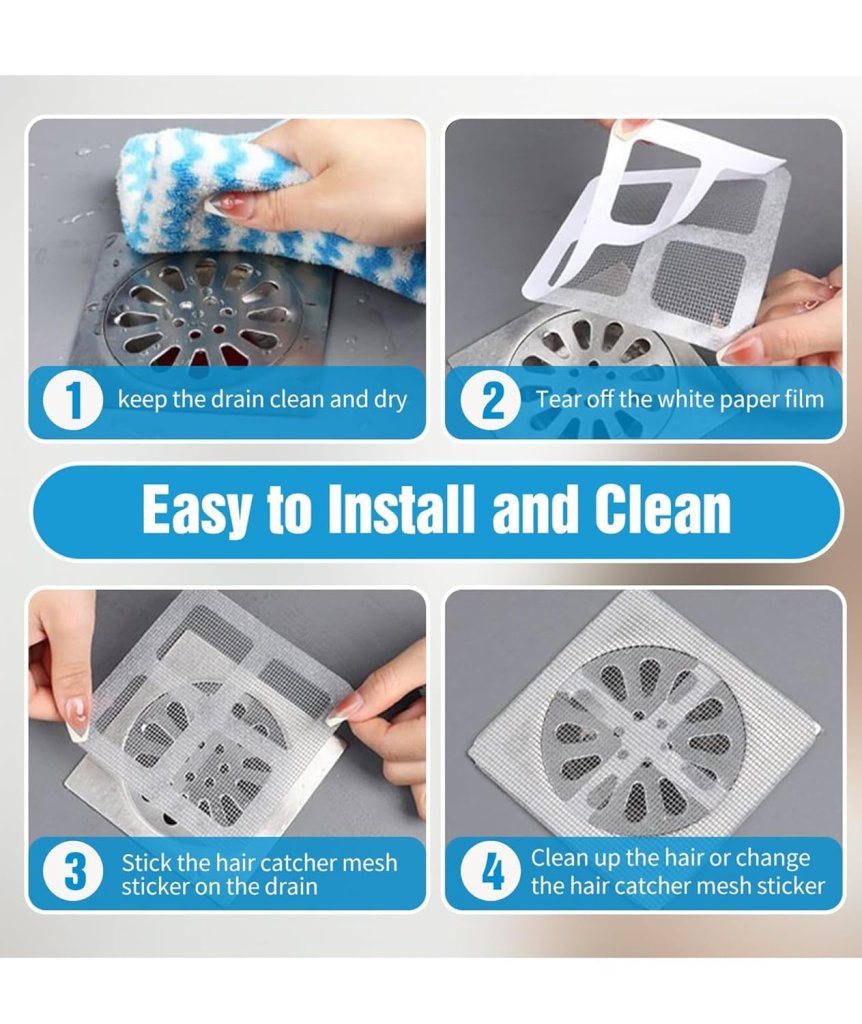 1 keep the drain clean and dry

2 Tear off the white paper film

Easy to Install and Clean

3 Stick the hair catcher mesh sticker on the drain

4 Clean up the hair or change the hair catcher mesh sticker