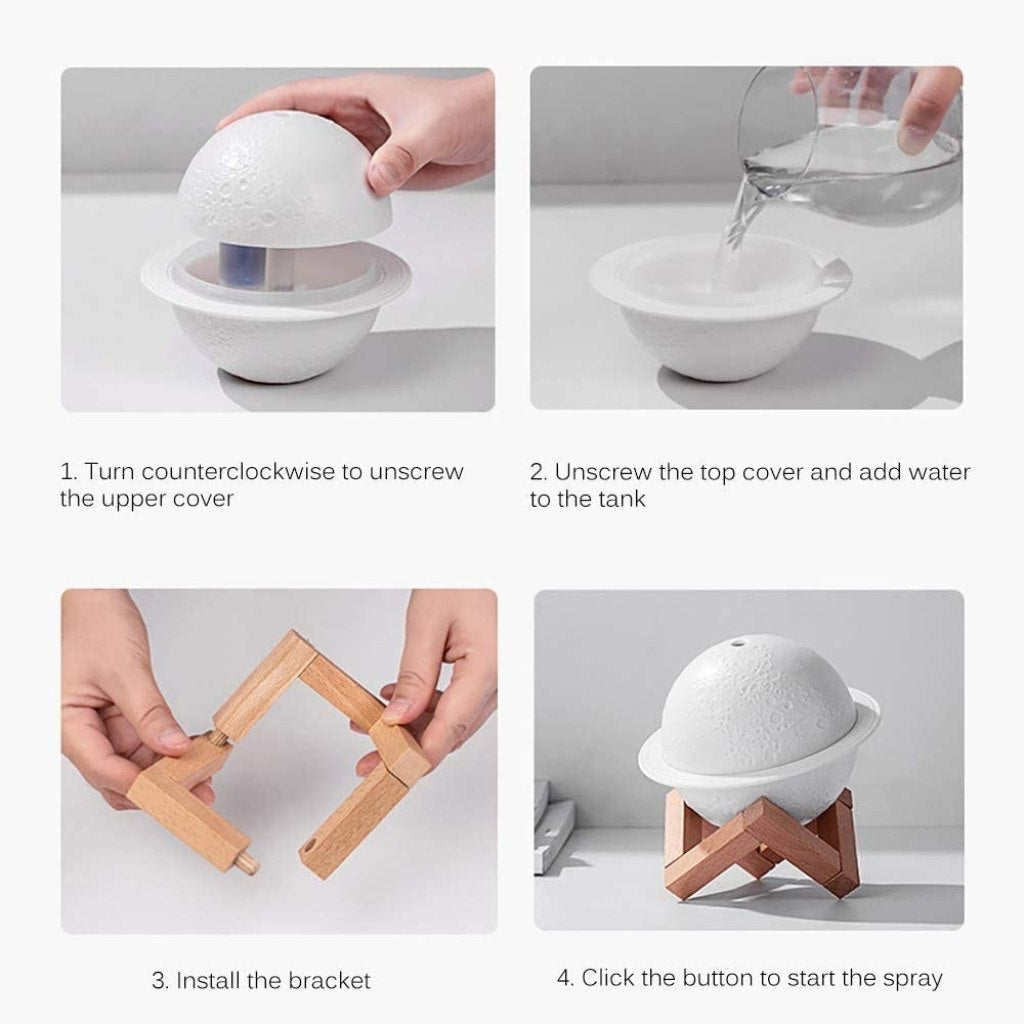 1. Turn counterclockwise to unscrew the upper cover

2. Unscrew the top cover and add water to the tank

3. Install the bracket

4. Click the button to start the spray